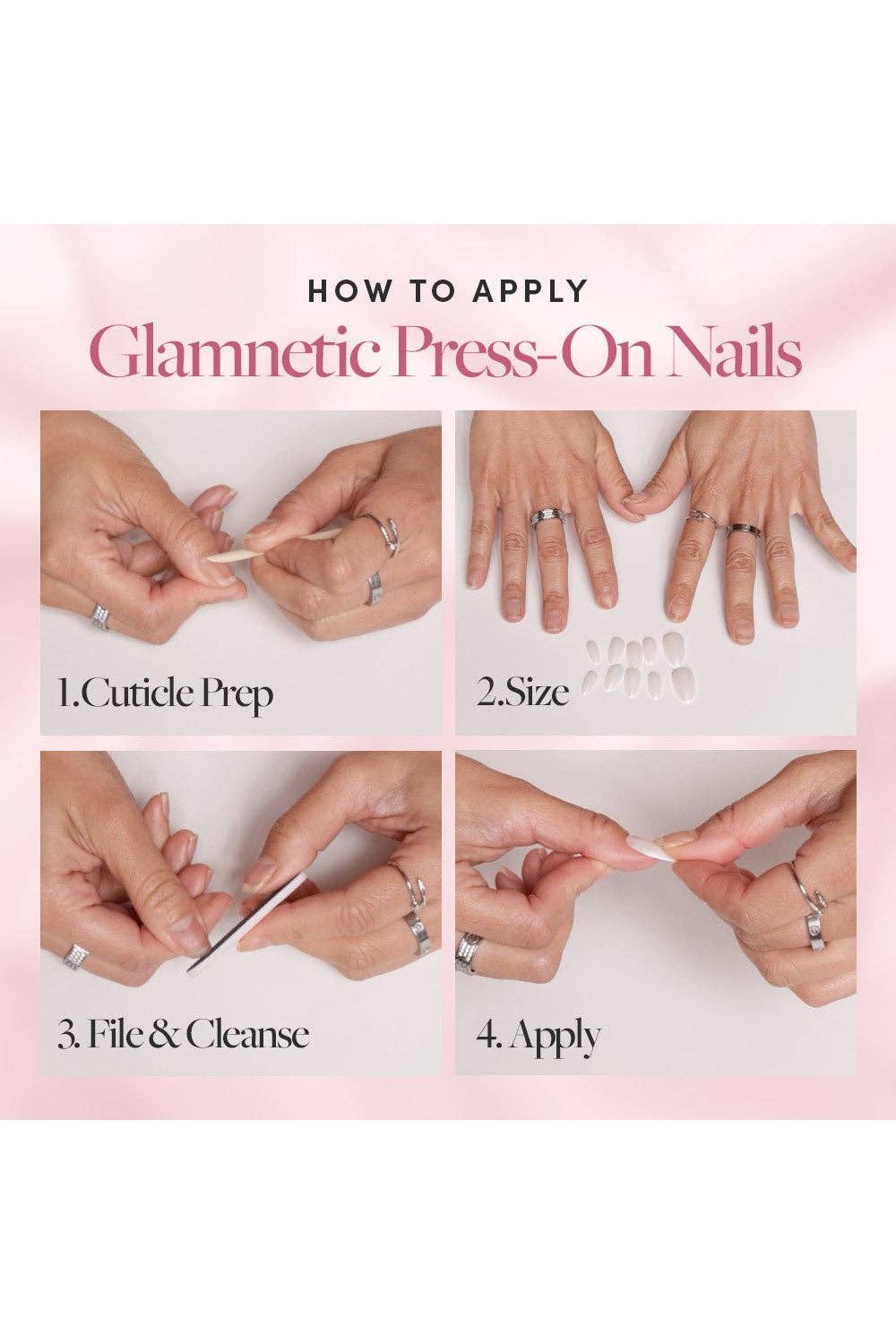 HOW TO APPLY
Glamnetic Press-On Nails

1.Cuticle Prep

2.Size

3. File & Cleanse

4. Apply